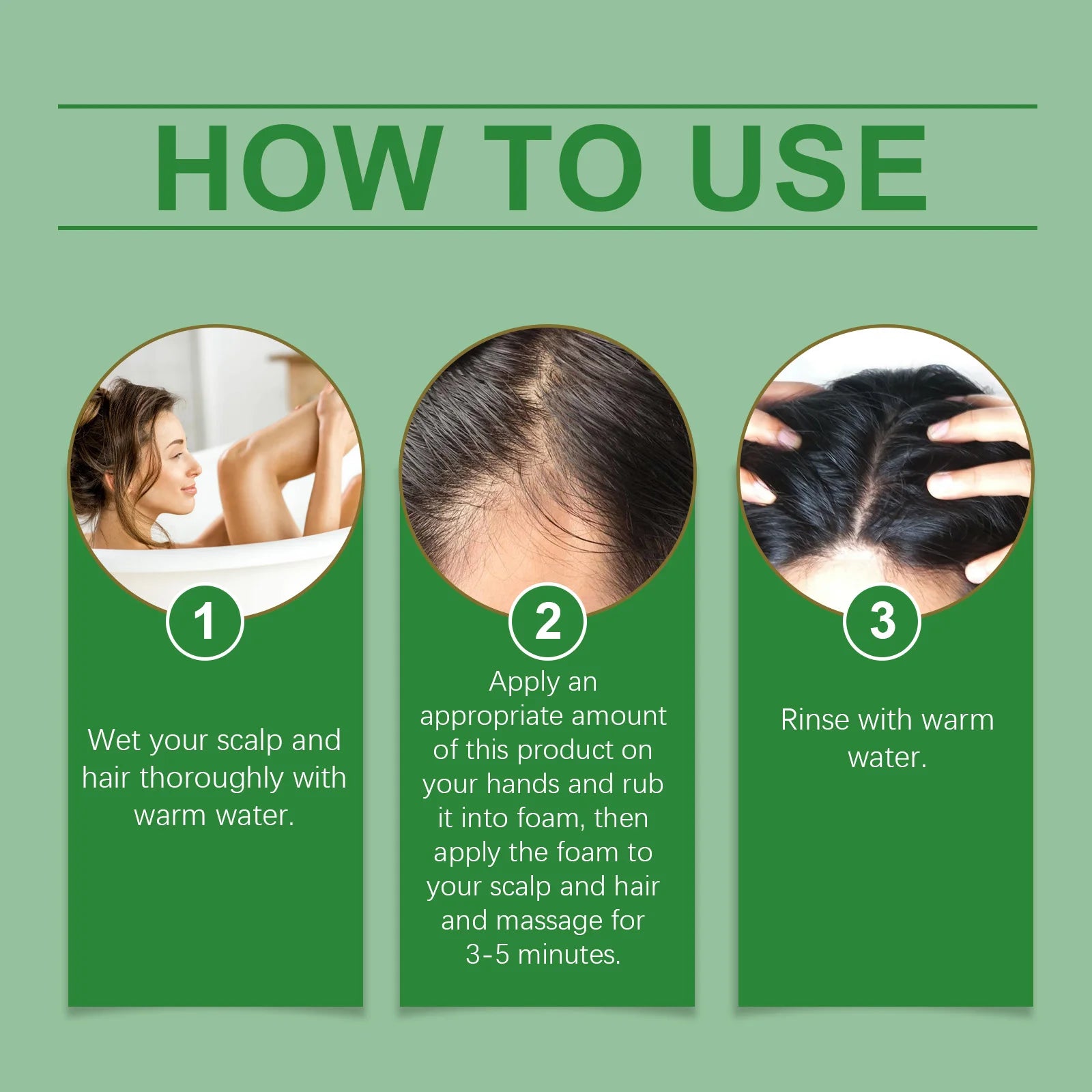 HOW TO USE

1

Wet your scalp and hair thoroughly with warm water.

2

Apply an appropriate amount of this product on your hands and rub it into foam, then apply the foam to your scalp and hair and massage for 3-5 minutes.

3

Rinse with warm water.